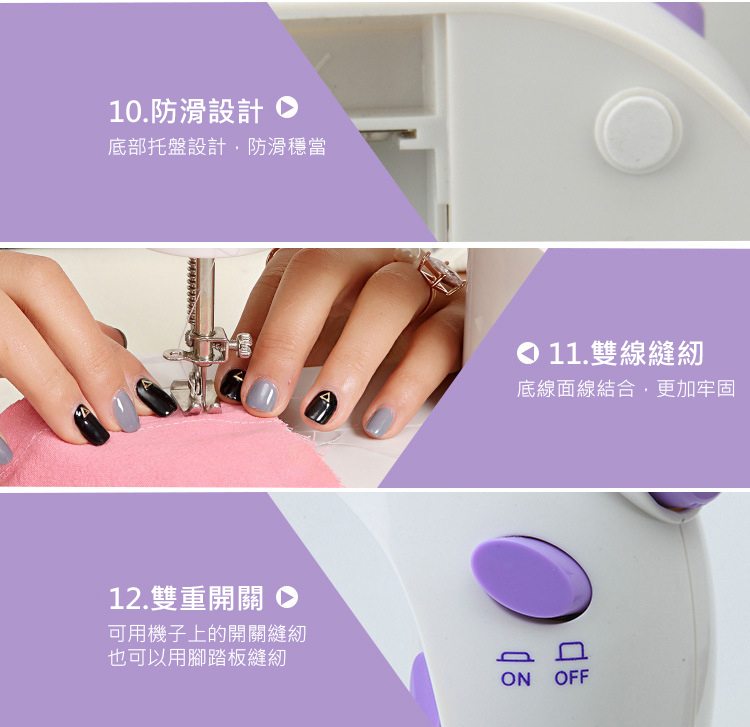 10.防滑設計
底部托盤設計，防滑穩當

11.雙線縫紉
底線面線結合，更加牢固

12.雙重開關
可用機子上的開關縫紉
也可以用腳踏板縫紉

ON OFF